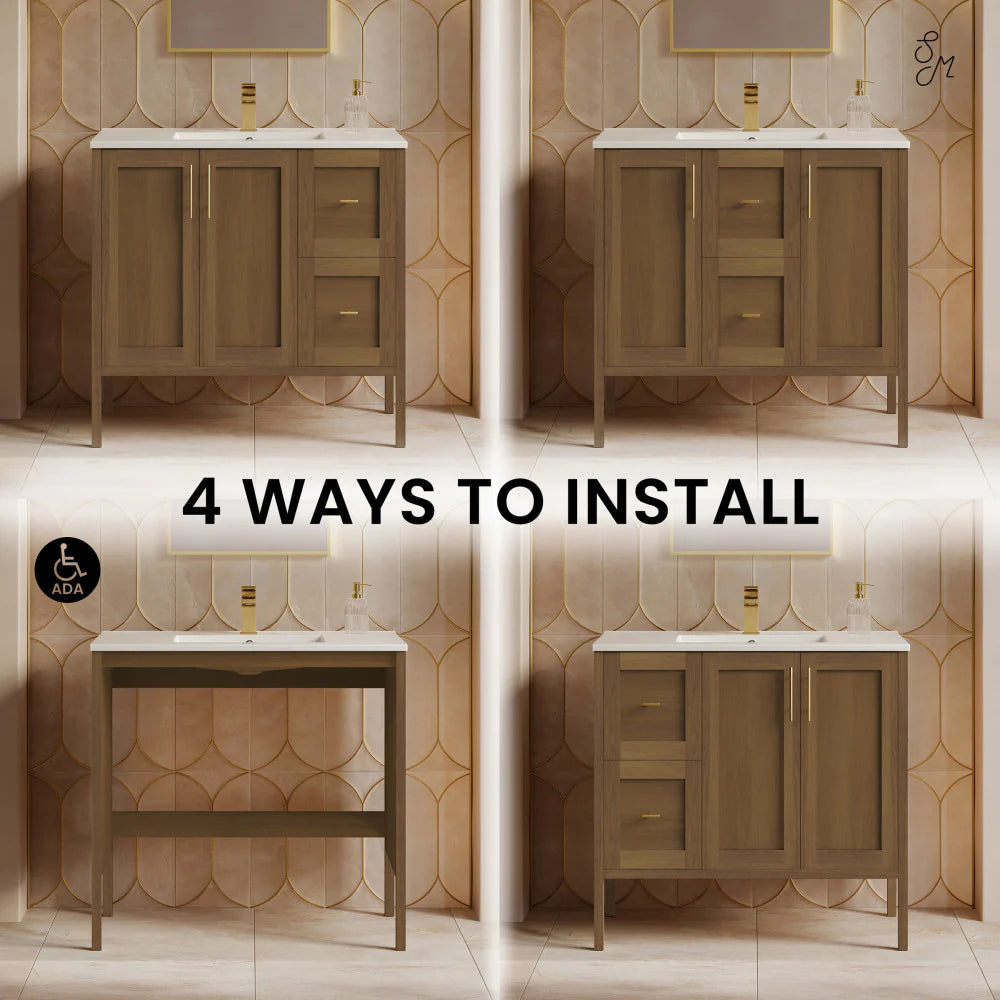 SM

4 WAYS TO INSTALL

ADA