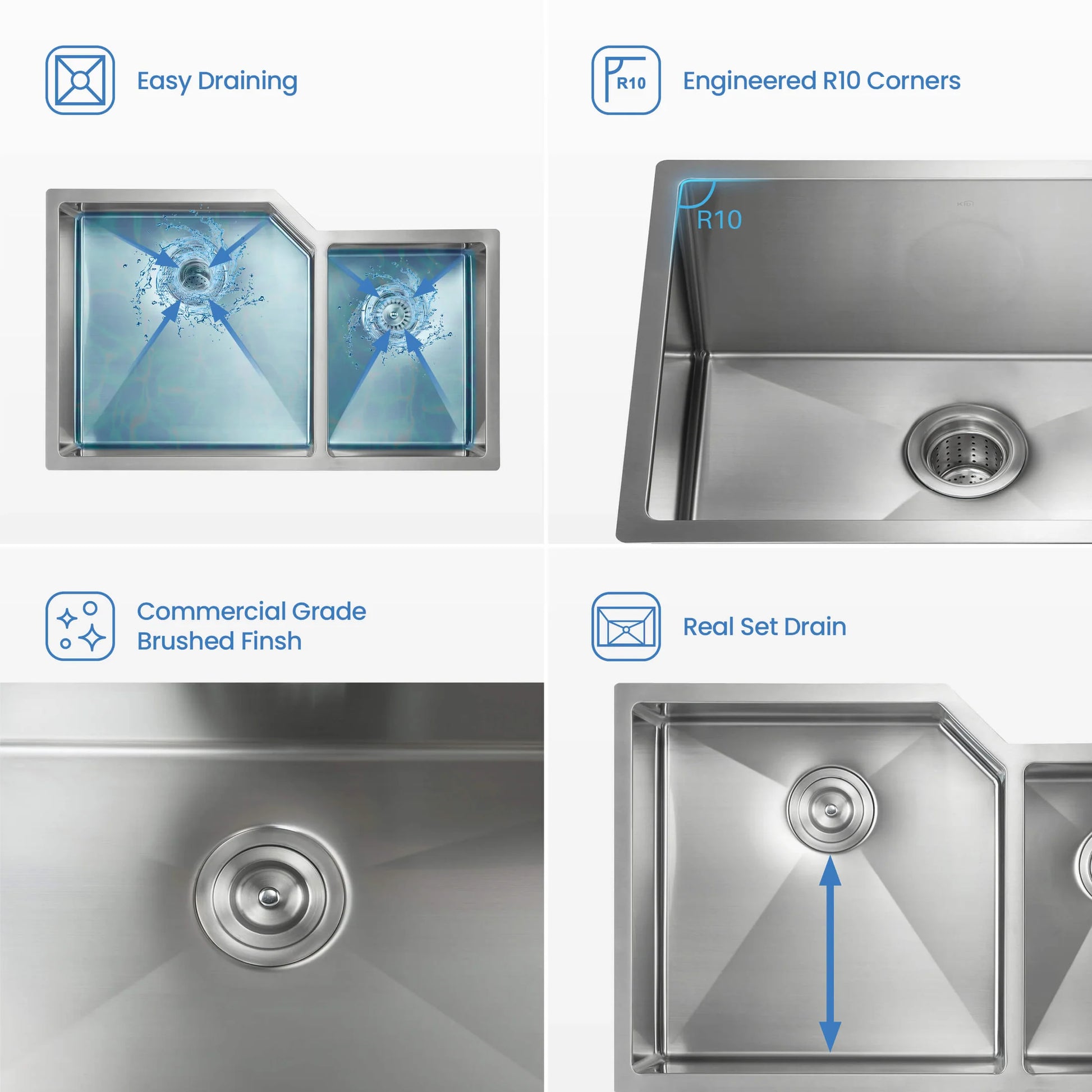 Easy Draining

R10

Engineered R10 Corners

R10

Commercial Grade Brushed Finsh

Real Set Drain