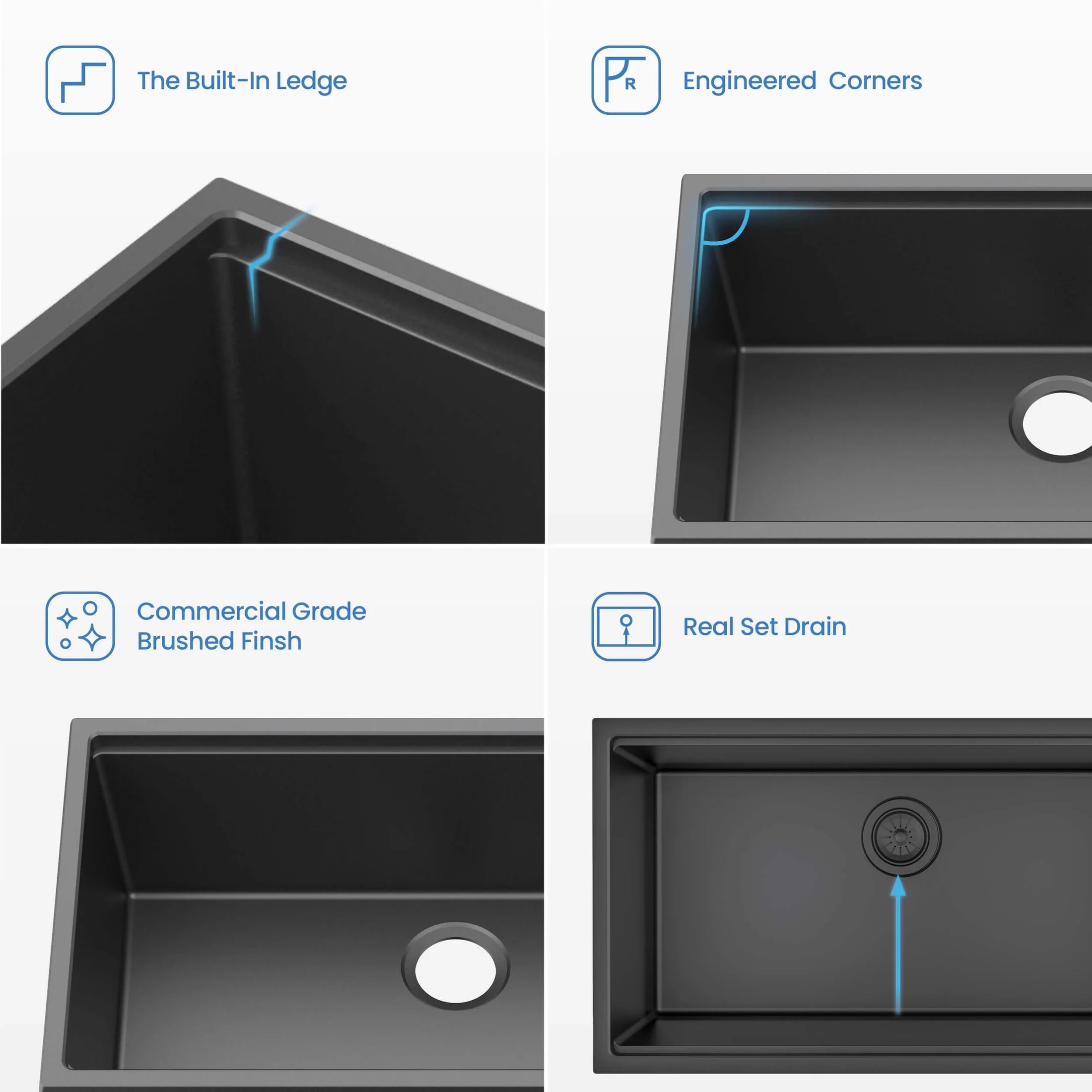 The Built-In Ledge

R

Engineered Corners

Commercial Grade Brushed Finsh

Real Set Drain